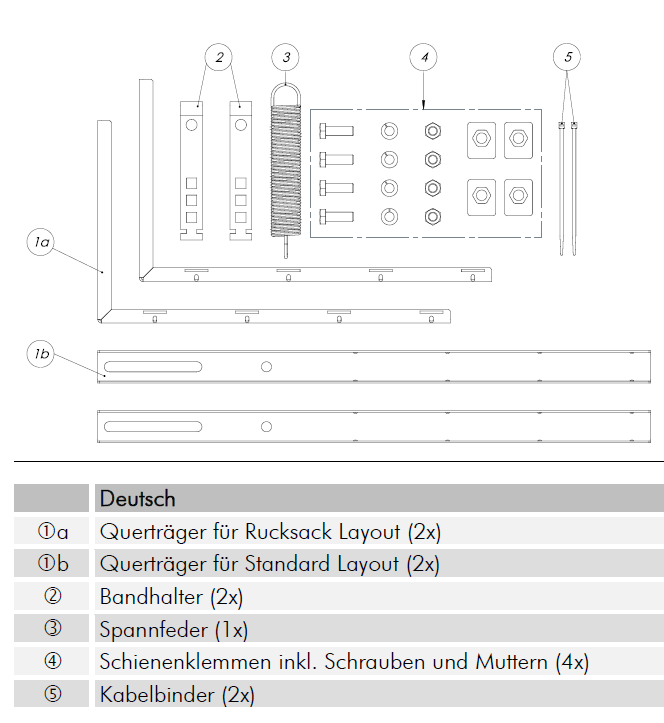 2
3
4
5
1a
1b

|  | Deutsch |
|---|---|
| ①a | Querträger für Rucksack Layout (2x) |
| ①b | Querträger für Standard Layout (2x) |
| ② | Bandhalter (2x) |
| ③ | Spannfeder (1x) |
| ④ | Schienenklemmen inkl. Schrauben und Muttern (4x) |
| ⑤ | Kabelbinder (2x) |